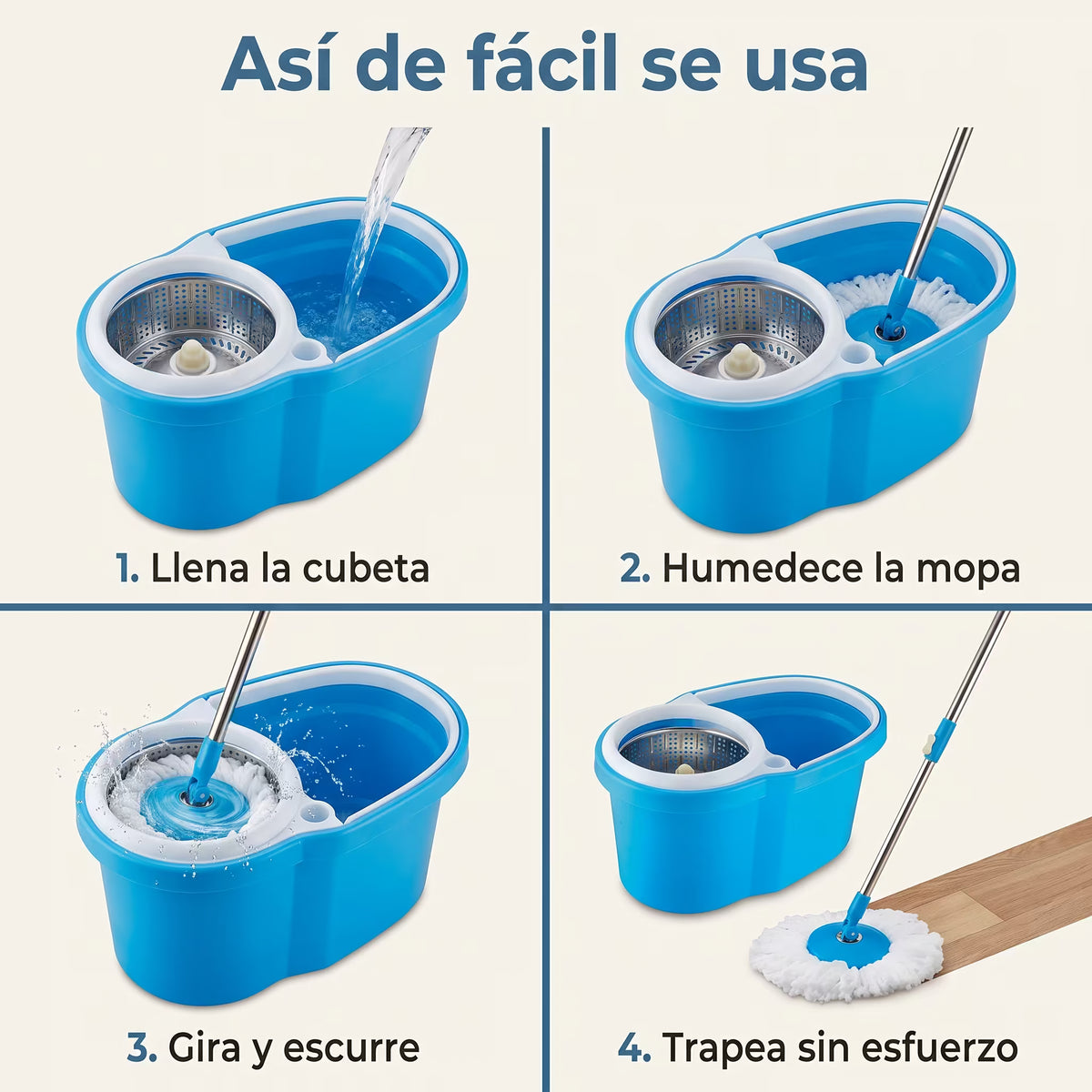 Así de fácil se usa

1. Llena la cubeta

2. Humedece la mopa

3. Gira y escurre

4. Trapea sin esfuerzo